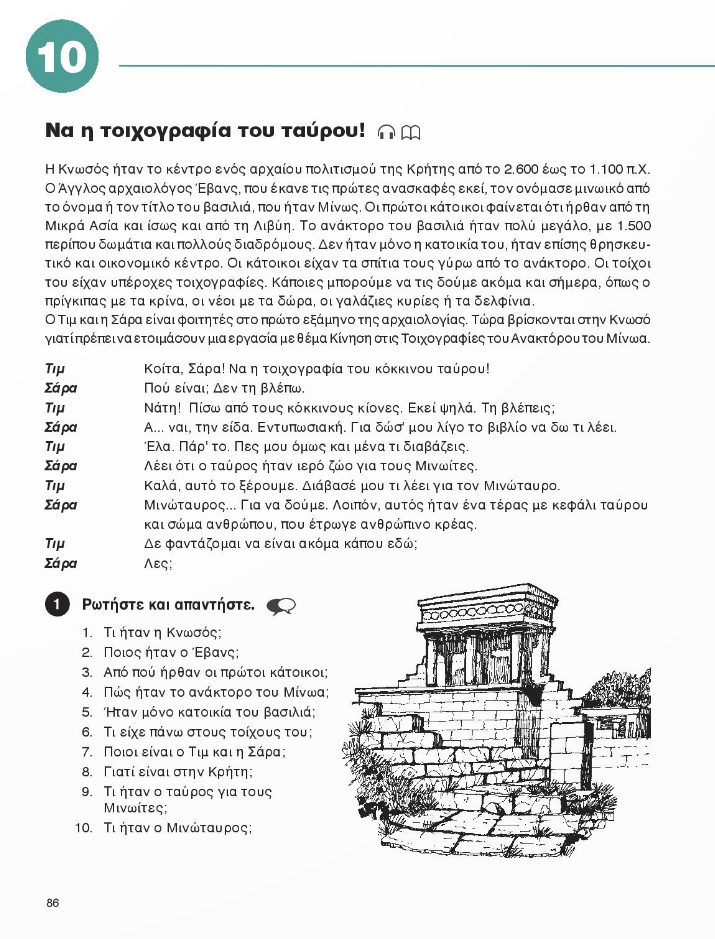 10

Να η τοιχογραφία του ταύρου!

Η Κνωσός ήταν το κέντρο ενός αρχαίου πολιτισμού της Κρήτης από το 2.600 έως το 1.100 π.Χ. Ο Άγγλος αρχαιολόγος Έβανς, που έκανε τις πρώτες ανασκαφές εκεί, τον ονόμασε μινωικό από το όνομα ή τον τίτλο του βασιλιά, που ήταν Μίνως. Οι πρώτοι κάτοικοι φαίνεται ότι ήρθαν από τη Μικρά Ασία και ίσως και από τη Λιβύη. Το ανάκτορο του βασιλιά ήταν πολύ μεγάλο, με 1.500 περίπου δωμάτια και πολλούς διαδρόμους. Δεν ήταν μόνο η κατοικία του, ήταν επίσης θρησκευτικό και οικονομικό κέντρο. Οι κάτοικοι είχαν τα σπίτια τους γύρω από το ανάκτορο. Οι τοίχοι του είχαν υπέροχες τοιχογραφίες. Κάποιες μπορούμε να τις δούμε ακόμα και σήμερα, όπως ο πρίγκιπας με τα κρίνα, οι νέοι με τα δώρα, οι γαλάζιες κυρίες ή τα δελφίνια.
Ο Τιμ και η Σάρα είναι φοιτητές στο πρώτο εξάμηνο της αρχαιολογίας. Τώρα βρίσκονται στην Κνωσό γιατί πρέπει να ετοιμάσουν μια εργασία με θέμα Κίνηση στις Τοιχογραφίες του Ανακτόρου του Μίνωα.

Τιμ Κοίτα, Σάρα! Να η τοιχογραφία του κόκκινου ταύρου!
Σάρα Πού είναι; Δεν τη βλέπω.
Τιμ Νάτη! Πίσω από τους κόκκινους κίονες. Εκεί ψηλά. Τη βλέπεις;
Σάρα Α... ναι, την είδα. Εντυπωσιακή. Για δώσ' μου λίγο το βιβλίο να δω τι λέει.
Τιμ Έλα. Πάρ' το. Πες μου όμως και μένα τι διαβάζεις.
Σάρα Λέει ότι ο ταύρος ήταν ιερό ζώο για τους Μινωίτες.
Τιμ Καλά, αυτό το ξέρουμε. Διάβασέ μου τι λέει για τον Μινώταυρο.
Σάρα Μινώταυρος... Για να δούμε. Λοιπόν, αυτός ήταν ένα τέρας με κεφάλι ταύρου και σώμα ανθρώπου, που έτρωγε ανθρώπινο κρέας.
Τιμ Δε φαντάζομαι να είναι ακόμα κάπου εδώ;
Σάρα Λες;

1 Ρωτήστε και απαντήστε.
1. Τι ήταν η Κνωσός;
2. Ποιος ήταν ο Έβανς;
3. Από πού ήρθαν οι πρώτοι κάτοικοι;
4. Πώς ήταν το ανάκτορο του Μίνωα;
5. Ήταν μόνο κατοικία του βασιλιά;
6. Τι είχε πάνω στους τοίχους του;
7. Ποιοι είναι ο Τιμ και η Σάρα;
8. Γιατί είναι στην Κρήτη;
9. Τι ήταν ο ταύρος για τους Μινωίτες;
10. Τι ήταν ο Μινώταυρος;

86